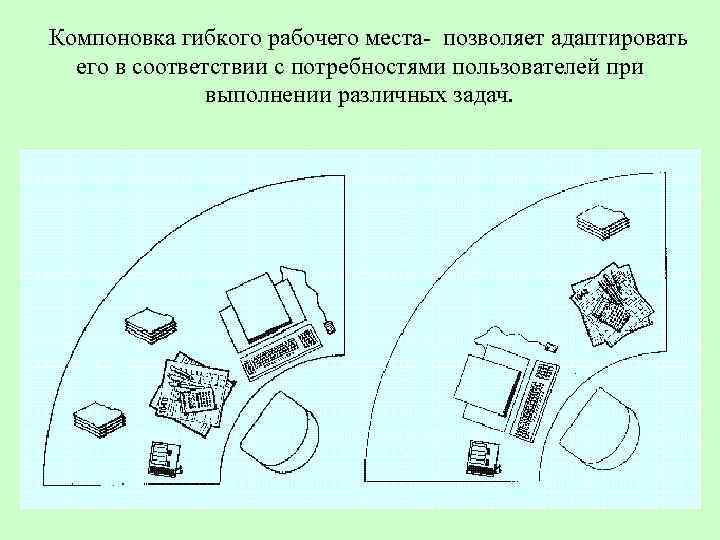 Компоновка гибкого рабочего места-  позволяет адаптировать его в соответствии с потребностями пользователей при выполнении различных задач.