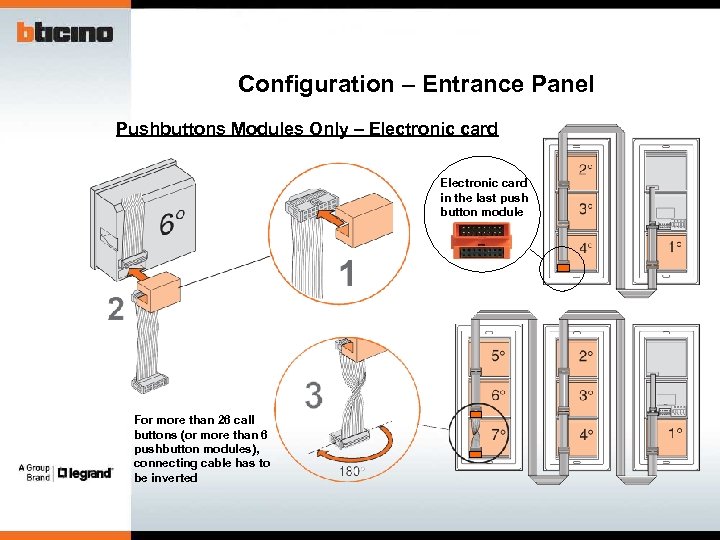 bticino

Configuration – Entrance Panel

Pushbuttons Modules Only – Electronic card

6°

2

1

Electronic card in the last push button module

2°

3°

4°

1°

3

180°

For more than 26 call buttons (or more than 6 pushbutton modules), connecting cable has to be inverted

5°

6°

7°

2°

3°

4°

1°

A Group Brand legrand