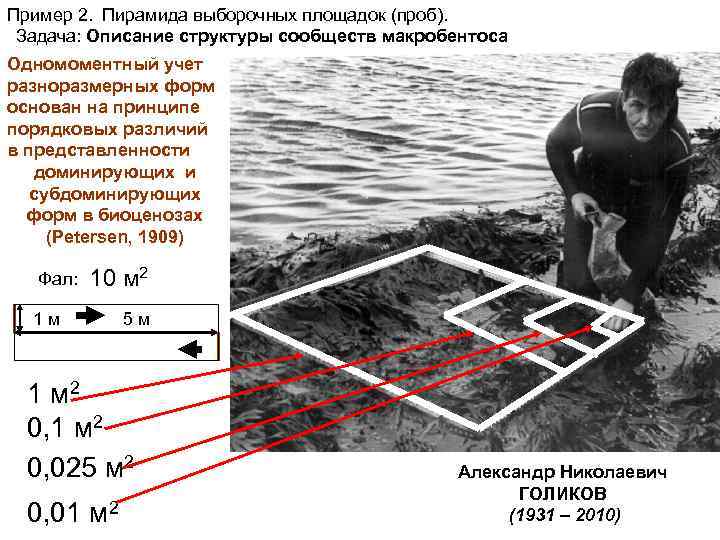 Пример 2. Пирамида выборочных площадок (проб).
Задача: Описание структуры сообществ макробентоса

Одномоментный учет разноразмерных форм основан на принципе порядковых различий в представленности доминирующих и субдоминирующих форм в биоценозах (Petersen, 1909)

Фал: 10 м$^2$

1 м
5 м

1 м$^2$
0,1 м$^2$
0,025 м$^2$
0,01 м$^2$

Александр Николаевич
ГОЛИКОВ
(1931 – 2010)