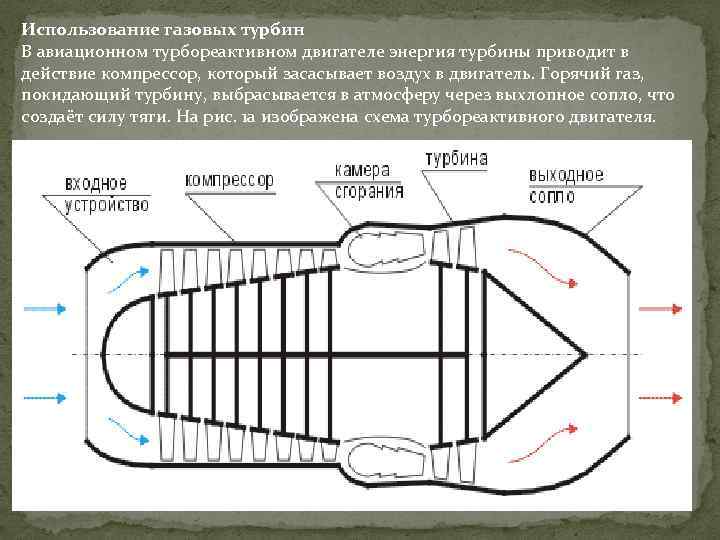 Использование газовых турбин
В авиационном турбореактивном двигателе энергия турбины приводит в действие компрессор, который засасывает воздух в двигатель. Горячий газ, покидающий турбину, выбрасывается в атмосферу через выхлопное сопло, что создаёт силу тяги. На рис. 1а изображена схема турбореактивного двигателя.

входное устройство
компрессор
камера сгорания
турбина
выходное сопло