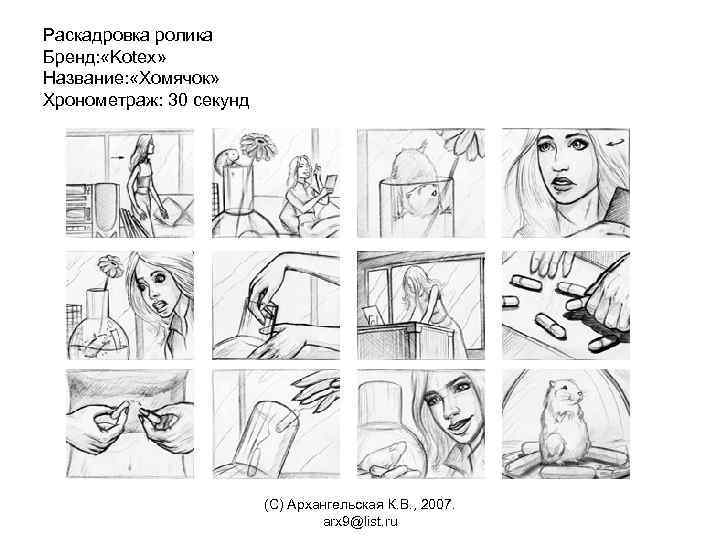 Раскадровка ролика
Бренд:«Kotex»
Название:«Хомячок»
Хронометраж: 30 секунд

(С) Архангельская К.В., 2007.
arx9@list.ru