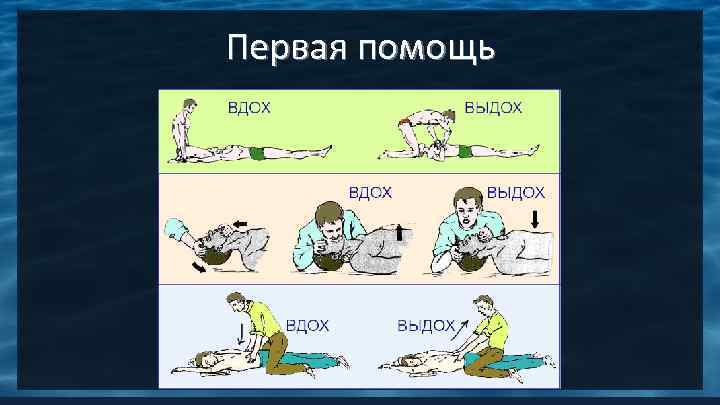 Первая помощь

ВДОХ

ВЫДОХ

ВДОХ

ВЫДОХ

ВДОХ

ВЫДОХ