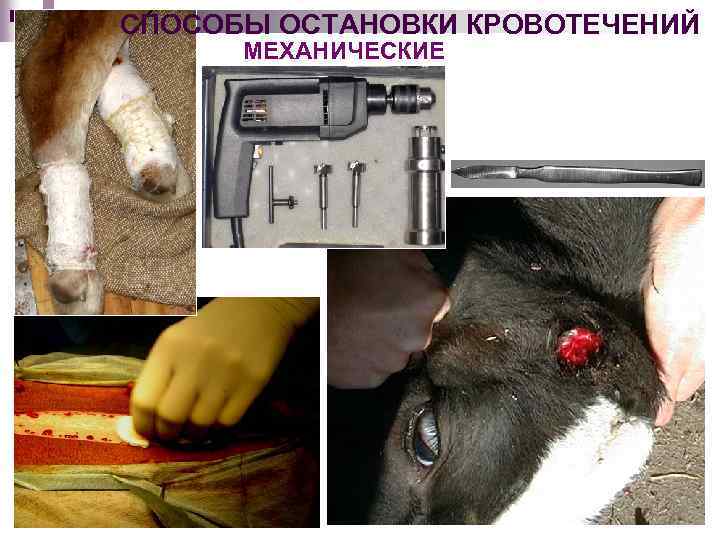 СПОСОБЫ ОСТАНОВКИ КРОВОТЕЧЕНИЙ
МЕХАНИЧЕСКИЕ