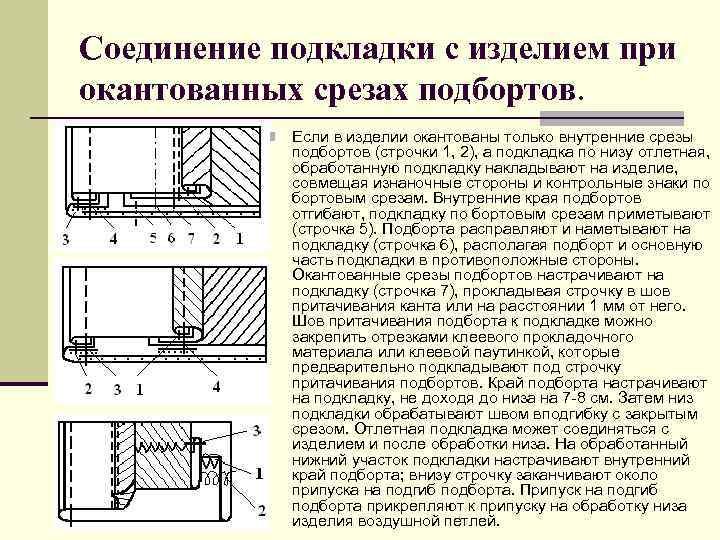 Соединение подкладки с изделием при окантованных срезах подбортов.

3 4 5 6 7 2 1

2 3 1 4

3
1
2

Если в изделии окантованы только внутренние срезы подбортов (строчки 1, 2), а подкладка по низу отлетная, обработанную подкладку накладывают на изделие, совмещая изнаночные стороны и контрольные знаки по бортовым срезам. Внутренние края подбортов отгибают, подкладку по бортовым срезам приметывают (строчка 5). Подборта расправляют и наметывают на подкладку (строчка 6), располагая подборт и основную часть подкладки в противоположные стороны. Окантованные срезы подбортов настрачивают на подкладку (строчка 7), прокладывая строчку в шов притачивания канта или на расстоянии 1 мм от него. Шов притачивания подборта к подкладке можно закрепить отрезками клеевого прокладочного материала или клеевой паутинкой, которые предварительно подкладывают под строчку притачивания подбортов. Край подборта настрачивают на подкладку, не доходя до низа на 7-8 см. Затем низ подкладки обрабатывают швом вподгибку с закрытым срезом. Отлетная подкладка может соединяться с изделием и после обработки низа. На обработанный нижний участок подкладки настрачивают внутренний край подборта; внизу строчку заканчивают около припуска на подгиб подборта. Припуск на подгиб подборта прикрепляют к припуску на обработку низа изделия воздушной петлей.