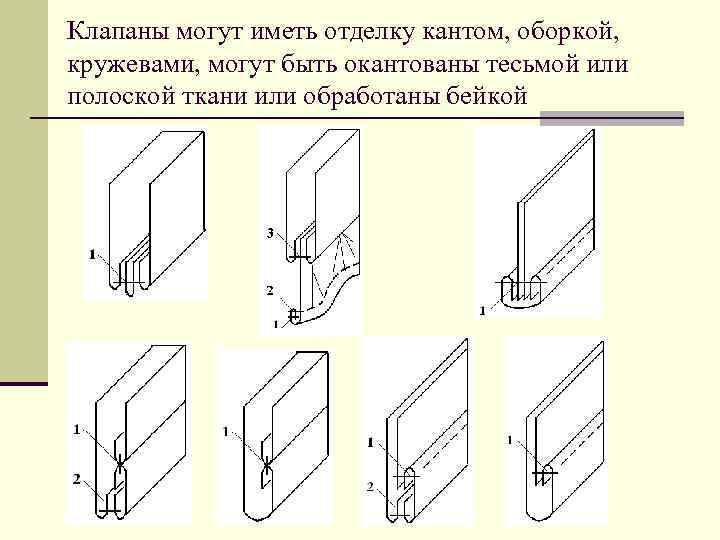 Клапаны могут иметь отделку кантом, оборкой, кружевами, могут быть окантованы тесьмой или полоской ткани или обработаны бейкой

1

3
2
1

1

1
2

1

1
2

1