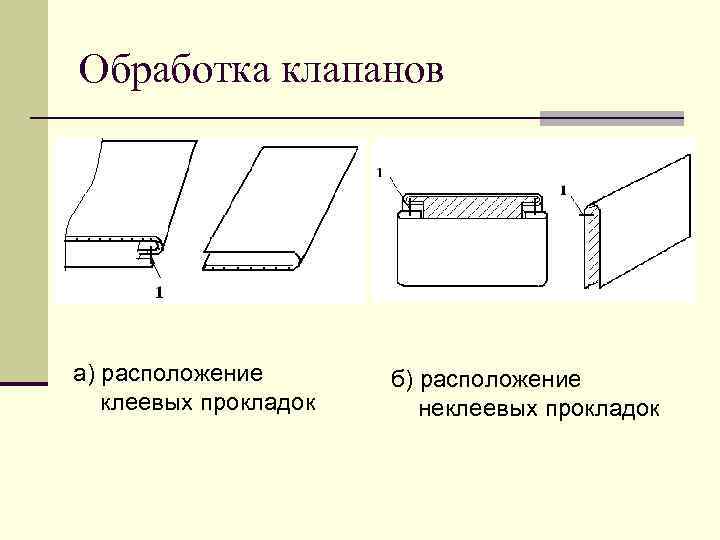 Обработка клапанов

1

1

1

а) расположение клеевых прокладок

б) расположение неклеевых прокладок