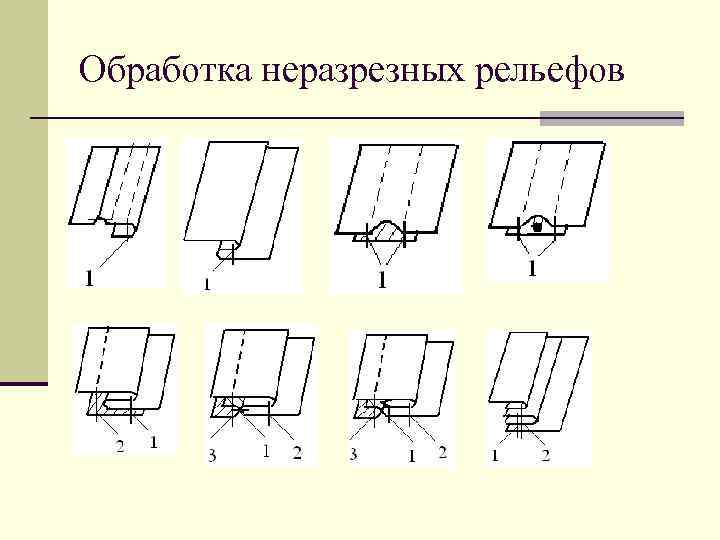 Обработка неразрезных рельефов

1

1

1

1

2 1

3 1 2

3 1 2

1 2