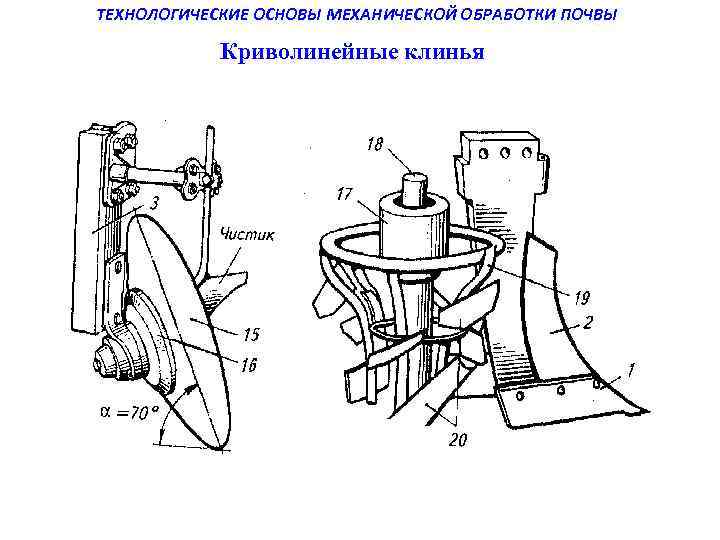 ТЕХНОЛОГИЧЕСКИЕ ОСНОВЫ МЕХАНИЧЕСКОЙ ОБРАБОТКИ ПОЧВЫ

Криволинейные клинья

3
Чистик
15
16
$\alpha = 70°$

18
17
19
2
1
20