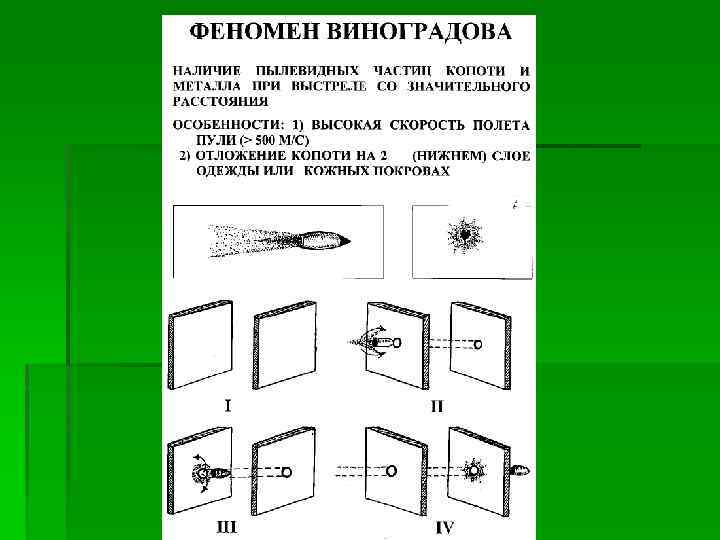 ФЕНОМЕН ВИНОГРАДОВА

НАЛИЧИЕ ПЫЛЕВИДНЫХ ЧАСТИЦ КОПОТИ И МЕТАЛЛА ПРИ ВЫСТРЕЛЕ СО ЗНАЧИТЕЛЬНОГО РАССТОЯНИЯ

ОСОБЕННОСТИ: 1) ВЫСОКАЯ СКОРОСТЬ ПОЛЕТА ПУЛИ (> 500 М/С)
2) ОТЛОЖЕНИЕ КОПОТИ НА 2 (НИЖНЕМ) СЛОЕ ОДЕЖДЫ ИЛИ КОЖНЫХ ПОКРОВАХ

I

II

III

IV