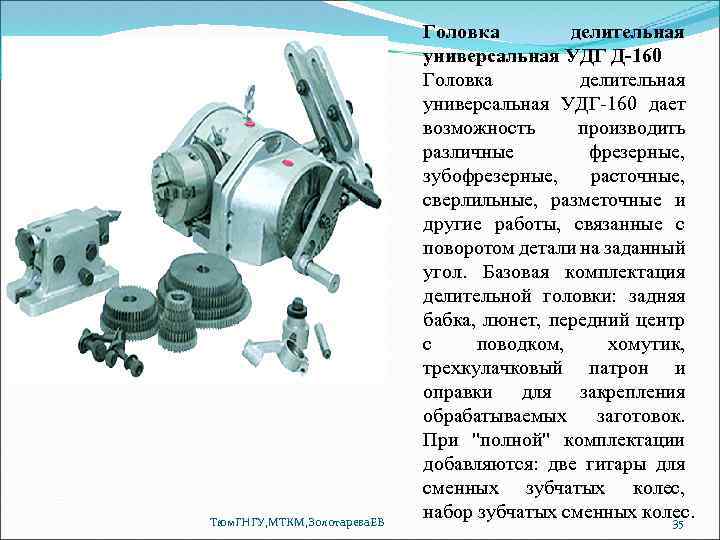 Головка делительная универсальная УДГ Д-160

Головка делительная универсальная УДГ-160 дает возможность производить различные фрезерные, зубофрезерные, расточные, сверлильные, разметочные и другие работы, связанные с поворотом детали на заданный угол. Базовая комплектация делительной головки: задняя бабка, люнет, передний центр с поводком, хомутик, трехкулачковый патрон и оправки для закрепления обрабатываемых заготовок. При "полной" комплектации добавляются: две гитары для сменных зубчатых колес, набор зубчатых сменных колес.

ТюмГНГУ,МТКМ,ЗолотареваЕВ

35