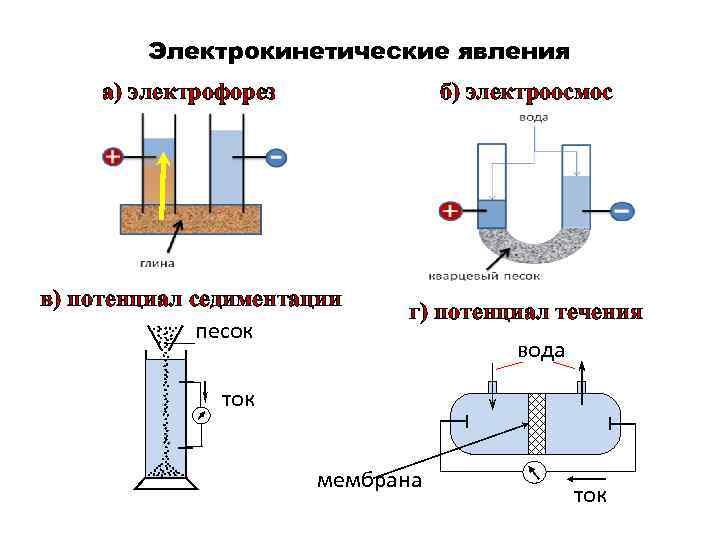 Электрокинетические явления

а) электрофорез

+

−

глина

б) электроосмос

вода

+

−

кварцевый песок

в) потенциал седиментации

песок

ток

г) потенциал течения

вода

мембрана

ток