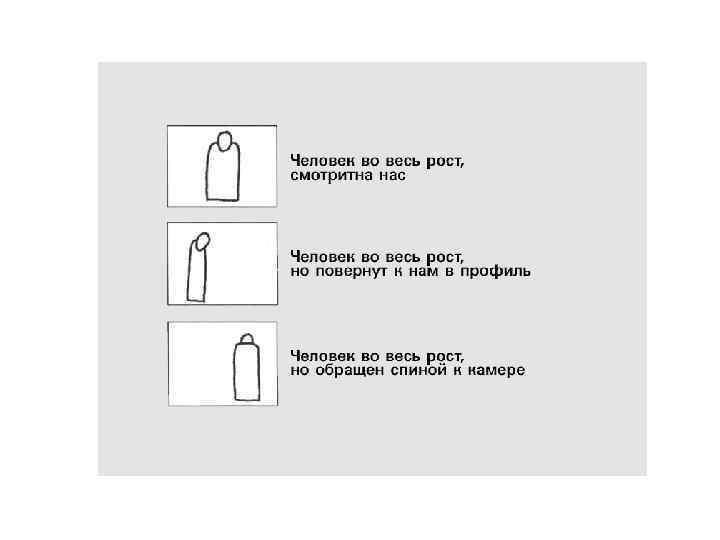 Человек во весь рост, смотритна нас

Человек во весь рост, но повернут к нам в профиль

Человек во весь рост, но обращен спиной к камере