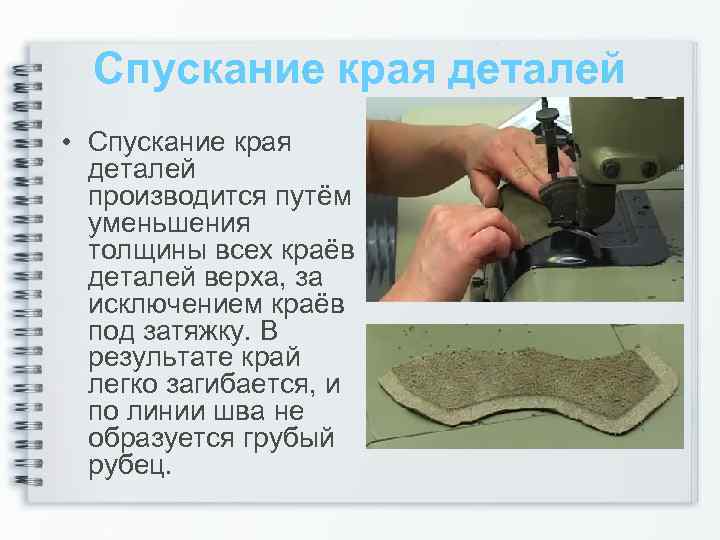 Спускание края деталей

• Спускание края деталей производится путём уменьшения толщины всех краёв деталей верха, за исключением краёв под затяжку. В результате край легко загибается, и по линии шва не образуется грубый рубец.