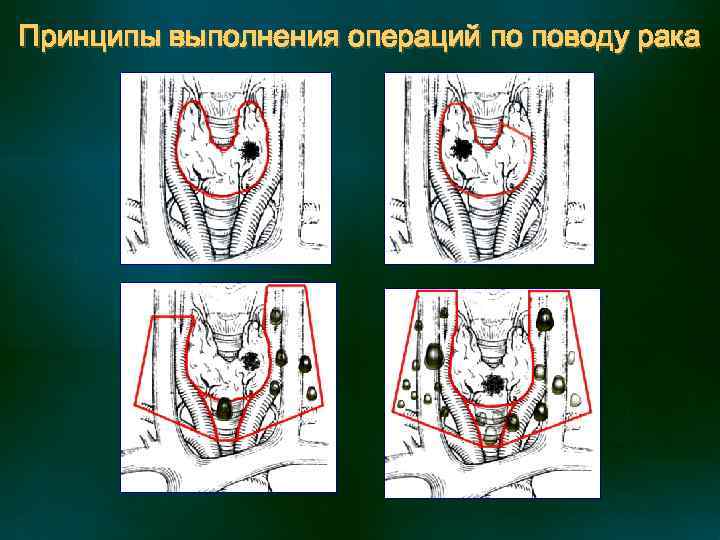 Принципы выполнения операций по поводу рака