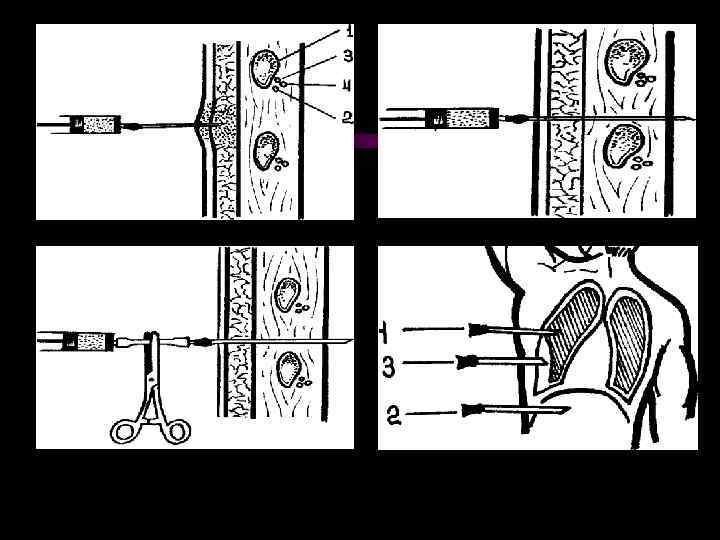 1
3
4
2

1
3
2