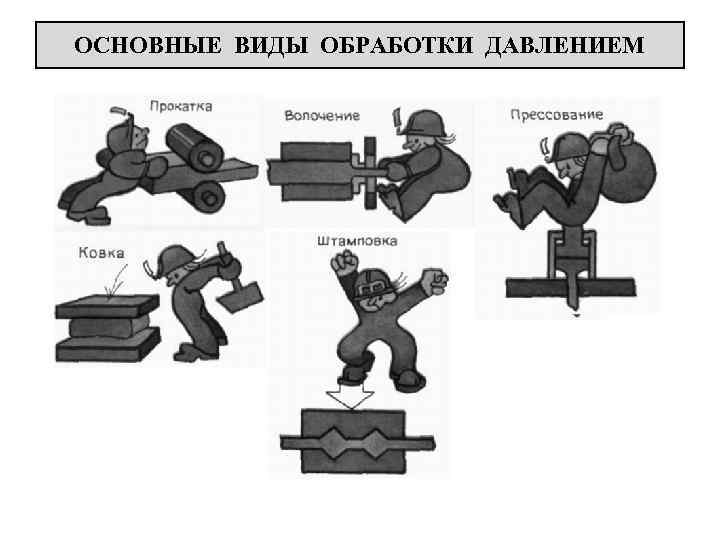 ОСНОВНЫЕ ВИДЫ ОБРАБОТКИ ДАВЛЕНИЕМ

Прокатка

Волочение

Прессование

Ковка

Штамповка