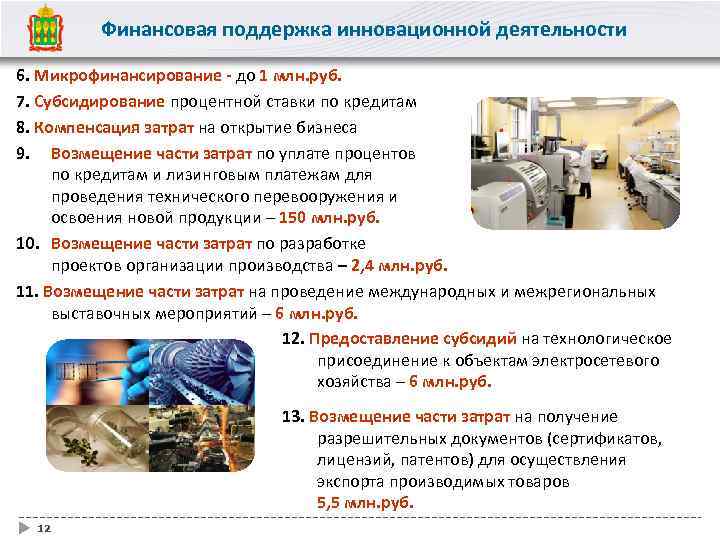 Финансовая поддержка инновационной деятельности

6. Микрофинансирование - до 1 млн.руб.

7. Субсидирование процентной ставки по кредитам

8. Компенсация затрат на открытие бизнеса

9. Возмещение части затрат по уплате процентов по кредитам и лизинговым платежам для проведения технического перевооружения и освоения новой продукции – 150 млн.руб.

10. Возмещение части затрат по разработке проектов организации производства – 2,4 млн.руб.

11. Возмещение части затрат на проведение международных и межрегиональных выставочных мероприятий – 6 млн.руб.

12. Предоставление субсидий на технологическое присоединение к объектам электросетевого хозяйства – 6 млн.руб.

13. Возмещение части затрат на получение разрешительных документов (сертификатов, лицензий, патентов) для осуществления экспорта производимых товаров 5,5 млн.руб.

12