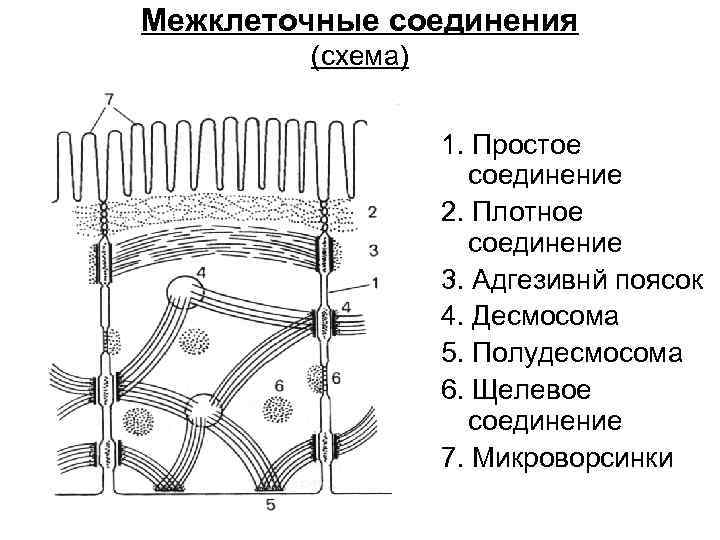 Межклеточные соединения
(схема)

7
2
3
4
1
4
6
6
5

1. Простое соединение
2. Плотное соединение
3. Адгезивнй поясок
4. Десмосома
5. Полудесмосома
6. Щелевое соединение
7. Микроворсинки