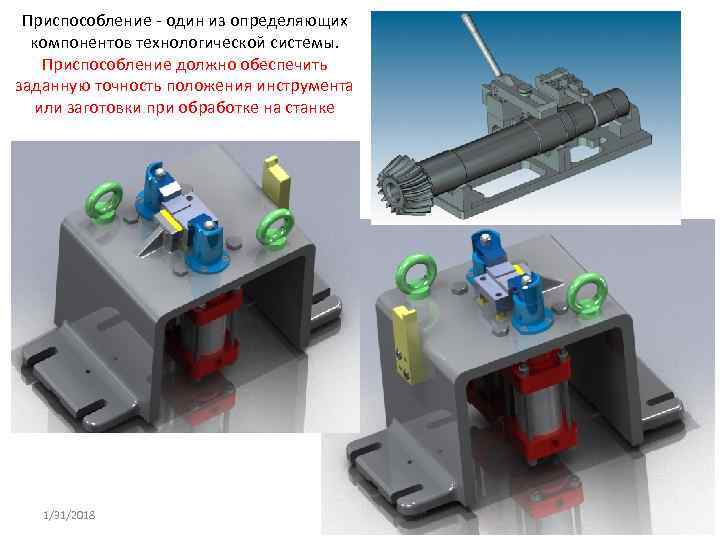 Приспособление - один из определяющих компонентов технологической системы.
Приспособление должно обеспечить заданную точность положения инструмента или заготовки при обработке на станке

1/31/2018