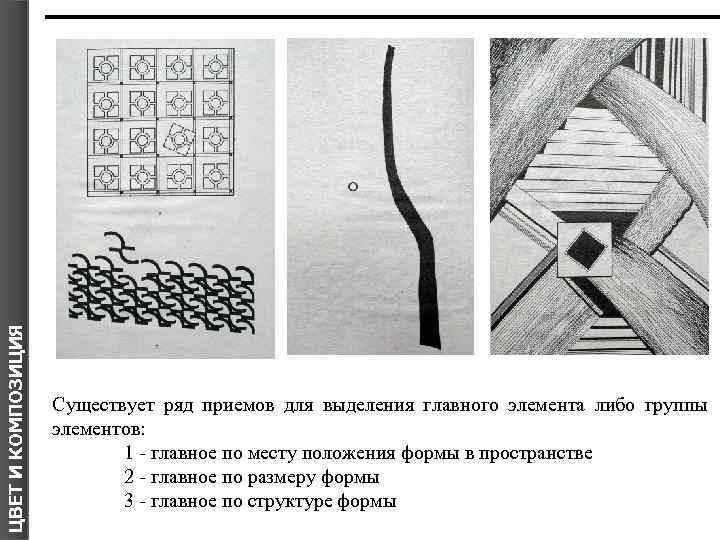 ЦВЕТ И КОМПОЗИЦИЯ

Существует ряд приемов для выделения главного элемента либо группы элементов:

1 - главное по месту положения формы в пространстве
2 - главное по размеру формы
3 - главное по структуре формы