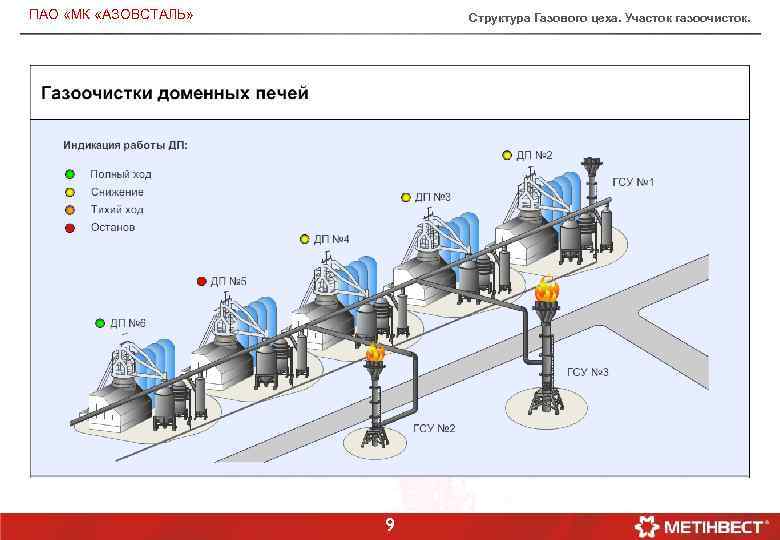 ПАО «МК «АЗОВСТАЛЬ»

Структура Газового цеха. Участок газоочисток.

Газоочистки доменных печей

Индикация работы ДП:

Полный ход
Снижение
Тихий ход
Останов

ДП №2
ГСУ №1
ДП №3
ДП №4
ДП №5
ДП №6
ГСУ №3
ГСУ №2

9

МЕТІНВЕСТ