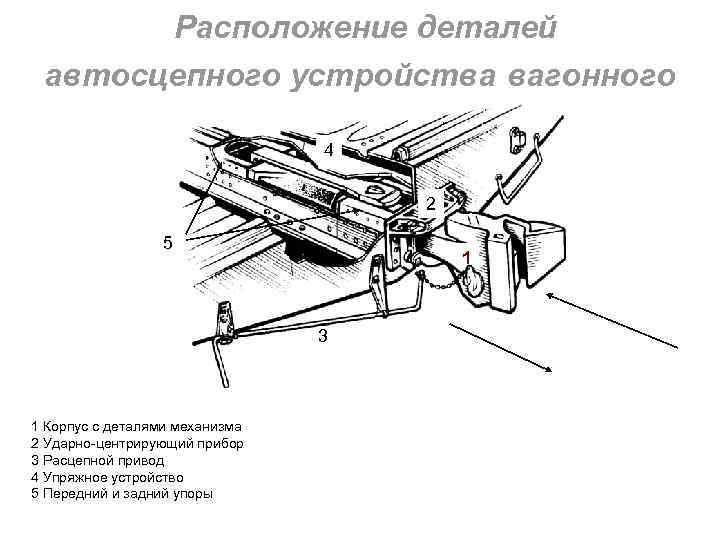 Расположение деталей автосцепного устройства вагонного

4

2

5

1

3

1 Корпус с деталями механизма
2 Ударно-центрирующий прибор
3 Расцепной привод
4 Упряжное устройство
5 Передний и задний упоры