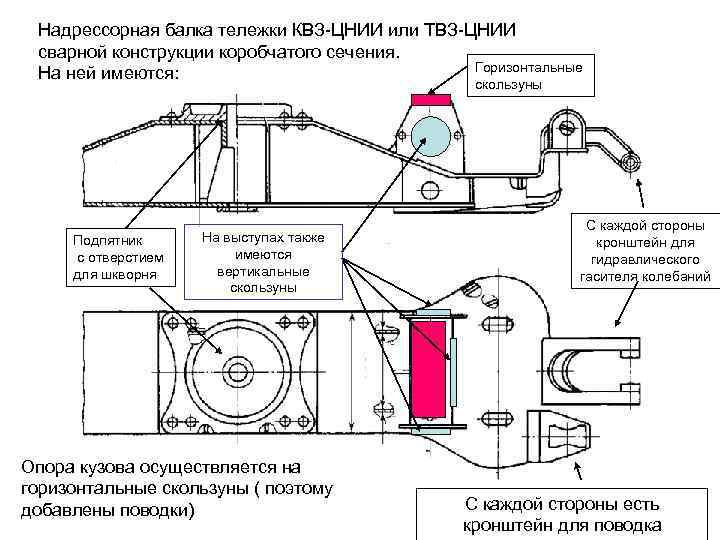 Надрессорная балка тележки КВЗ-ЦНИИ или ТВЗ-ЦНИИ сварной конструкции коробчатого сечения.
На ней имеются:

Горизонтальные скользуны

Подпятник с отверстием для шкворня

На выступах также имеются вертикальные скользуны

С каждой стороны кронштейн для гидравлического гасителя колебаний

Опора кузова осуществляется на горизонтальные скользуны ( поэтому добавлены поводки)

С каждой стороны есть кронштейн для поводка