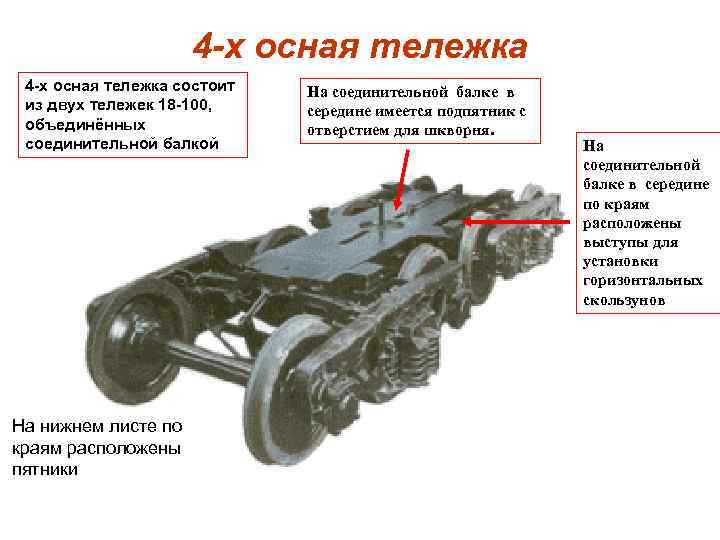 4-х осная тележка

4-х осная тележка состоит из двух тележек 18-100, объединённых соединительной балкой

На соединительной балке в середине имеется подпятник с отверстием для шкворня.

На соединительной балке в середине по краям расположены выступы для установки горизонтальных скользунов

На нижнем листе по краям расположены пятники