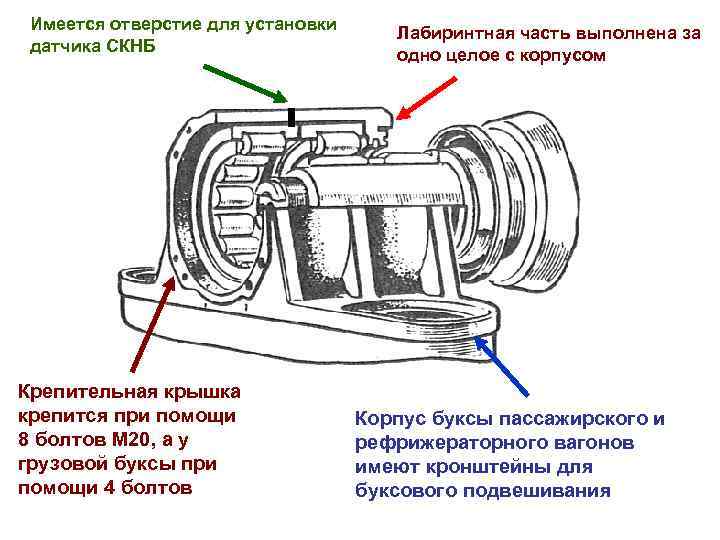 Имеется отверстие для установки датчика СКНБ

Лабиринтная часть выполнена за одно целое с корпусом

Крепительная крышка крепится при помощи 8 болтов М20, а у грузовой буксы при помощи 4 болтов

Корпус буксы пассажирского и рефрижераторного вагонов имеют кронштейны для буксового подвешивания