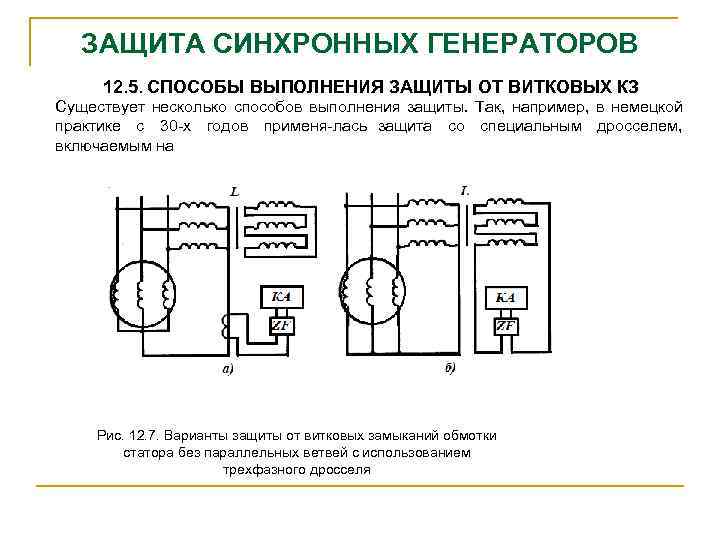 ЗАЩИТА СИНХРОННЫХ ГЕНЕРАТОРОВ

12.5. СПОСОБЫ ВЫПОЛНЕНИЯ ЗАЩИТЫ ОТ ВИТКОВЫХ КЗ

Существует несколько способов выполнения защиты. Так, например, в немецкой практике с 30-х годов применя-лась защита со специальным дросселем, включаемым на

L

KA

ZF

а)

L

KA

ZF

б)

Рис. 12.7. Варианты защиты от витковых замыканий обмотки статора без параллельных ветвей с использованием трехфазного дросселя