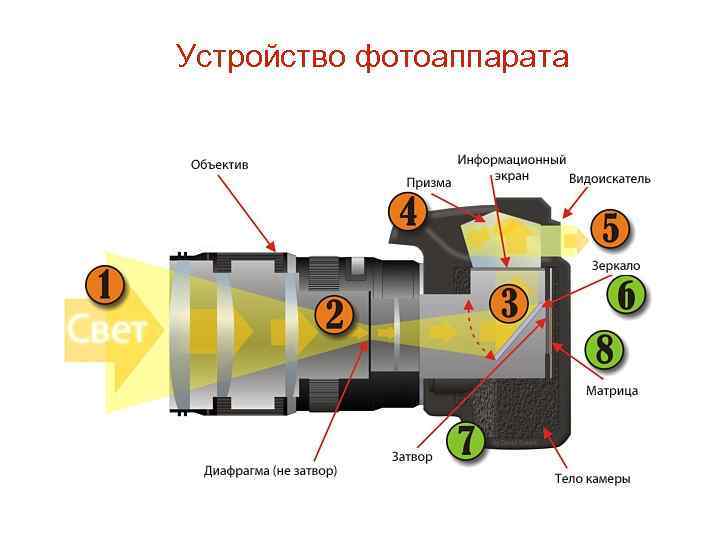 Устройство фотоаппарата

Объектив

Информационный экран

Призма

Видоискатель

4

5

1

Свет

2

3

Зеркало

6

8

Матрица

7

Затвор

Диафрагма (не затвор)

Тело камеры