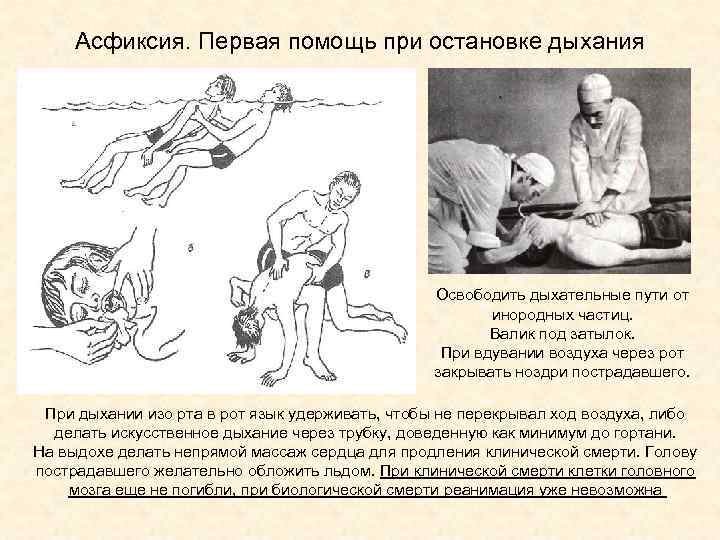 Асфиксия. Первая помощь при остановке дыхания

а

б

в

Освободить дыхательные пути от инородных частиц.
Валик под затылок.
При вдувании воздуха через рот закрывать ноздри пострадавшего.

При дыхании изо рта в рот язык удерживать, чтобы не перекрывал ход воздуха, либо делать искусственное дыхание через трубку, доведенную как минимум до гортани.
На выдохе делать непрямой массаж сердца для продления клинической смерти. Голову пострадавшего желательно обложить льдом. При клинической смерти клетки головного мозга еще не погибли, при биологической смерти реанимация уже невозможна