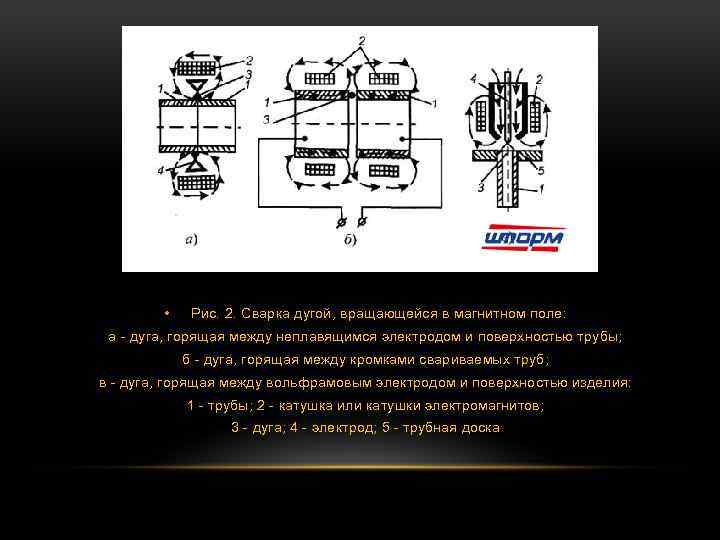 2
3
1
1
4
а)
2
1
1
3
б)
4
2
5
3
1
шторм

• Рис. 2. Сварка дугой, вращающейся в магнитном поле:
а - дуга, горящая между неплавящимся электродом и поверхностью трубы;
б - дуга, горящая между кромками свариваемых труб;
в - дуга, горящая между вольфрамовым электродом и поверхностью изделия:
1 - трубы; 2 - катушка или катушки электромагнитов;
3 - дуга; 4 - электрод; 5 - трубная доска.