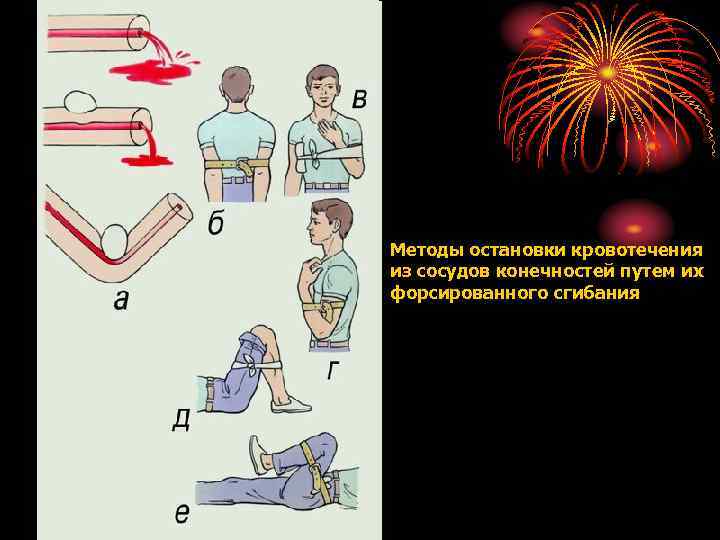 в

б

а

г

д

е

Методы остановки кровотечения из сосудов конечностей путем их форсированного сгибания