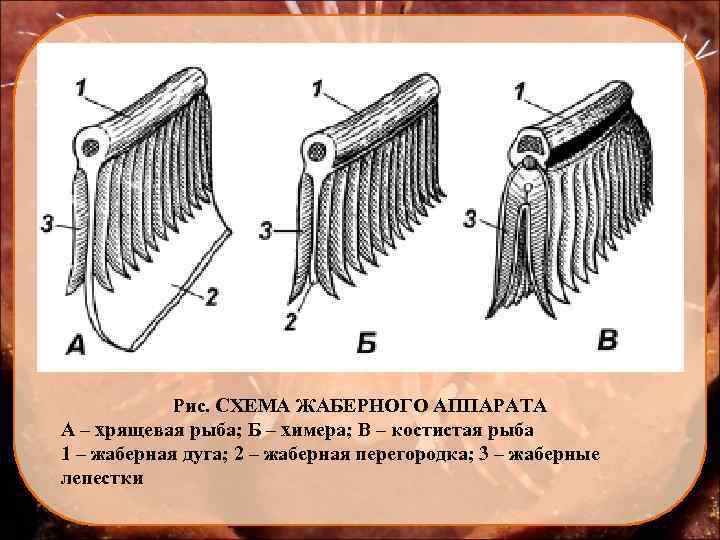 1
3
2
А
1
3
2
Б
1
3
В

Рис. СХЕМА ЖАБЕРНОГО АППАРАТА
А – хрящевая рыба; Б – химера; В – костистая рыба
1 – жаберная дуга; 2 – жаберная перегородка; 3 – жаберные лепестки