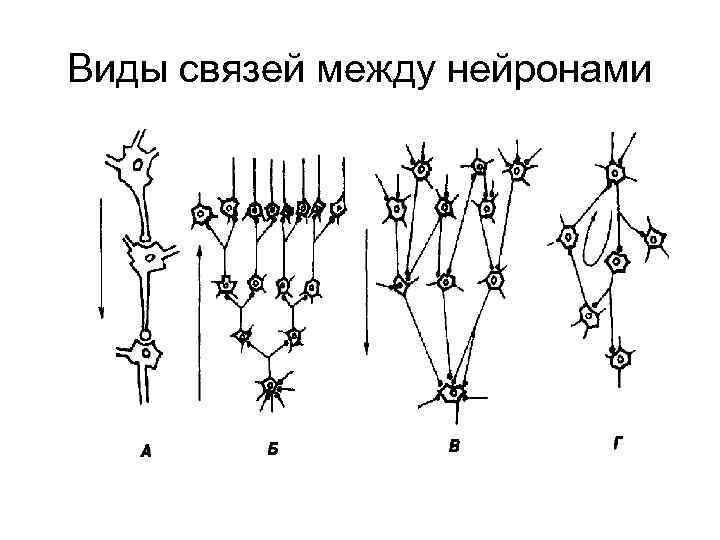 Виды связей между нейронами

А

Б

В

Г