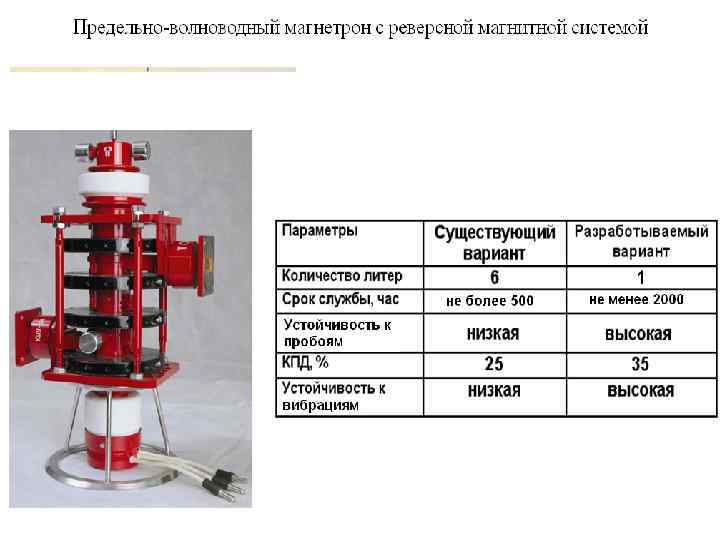 Предельно-волноводный магнетрон с реверсной магнитной системой

| Параметры | Существующий вариант | Разработываемый вариант |
|---|---|---|
| Количество литер | 6 | 1 |
| Срок службы, час | не более 500 | не менее 2000 |
| Устойчивость к пробоям | низкая | высокая |
| КПД, % | 25 | 35 |
| Устойчивость к вибрациям | низкая | высокая |