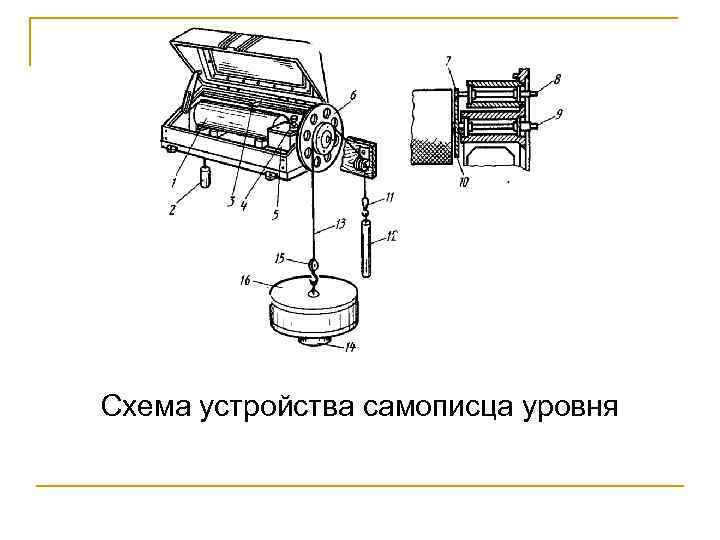 6
7
8
9
10
1
2
3
4
5
11
13
12
15
16
14

Схема устройства самописца уровня