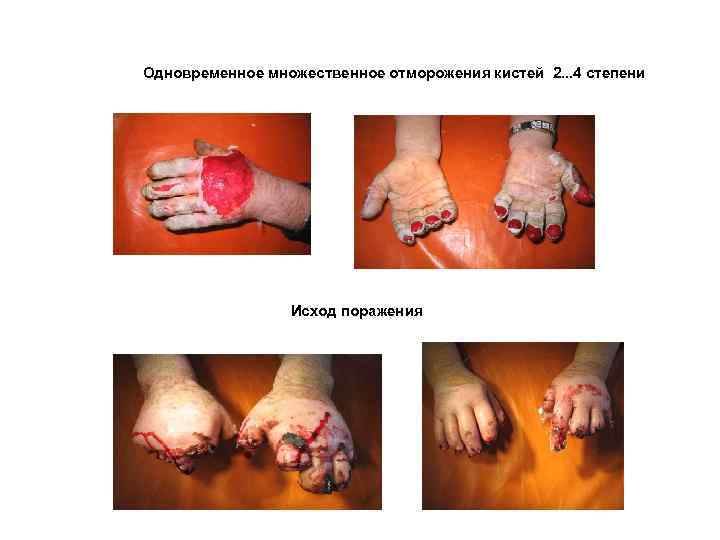 Одновременное множественное отморожения кистей 2...4 степени

Исход поражения