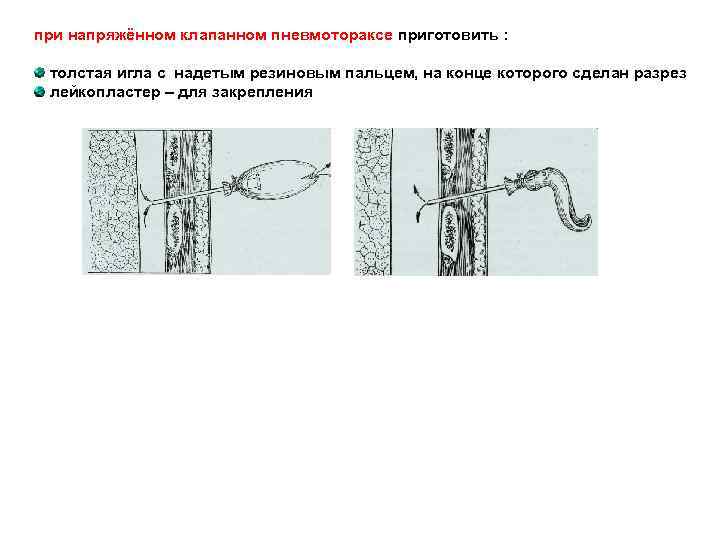 при напряжённом клапанном пневмотораксе приготовить :

толстая игла с надетым резиновым пальцем, на конце которого сделан разрез
лейкопластер – для закрепления