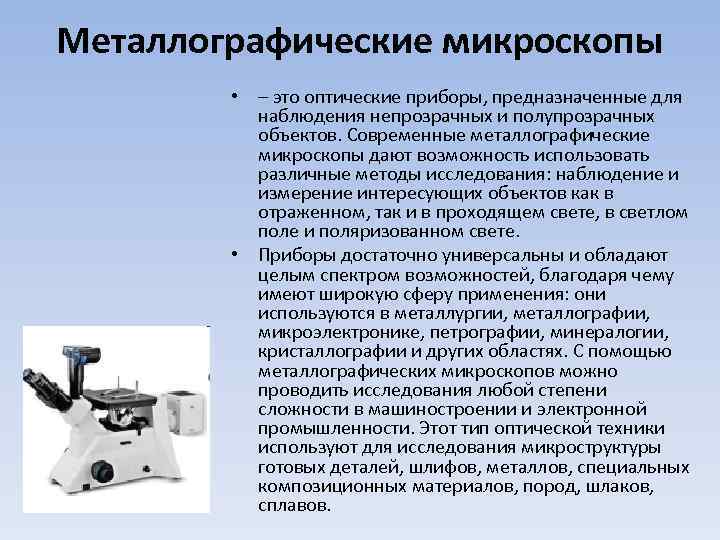 Металлографические микроскопы

• – это оптические приборы, предназначенные для наблюдения непрозрачных и полупрозрачных объектов. Современные металлографические микроскопы дают возможность использовать различные методы исследования: наблюдение и измерение интересующих объектов как в отраженном, так и в проходящем свете, в светлом поле и поляризованном свете.

• Приборы достаточно универсальны и обладают целым спектром возможностей, благодаря чему имеют широкую сферу применения: они используются в металлургии, металлографии, микроэлектронике, петрографии, минералогии, кристаллографии и других областях. С помощью металлографических микроскопов можно проводить исследования любой степени сложности в машиностроении и электронной промышленности. Этот тип оптической техники используют для исследования микроструктуры готовых деталей, шлифов, металлов, специальных композиционных материалов, пород, шлаков, сплавов.