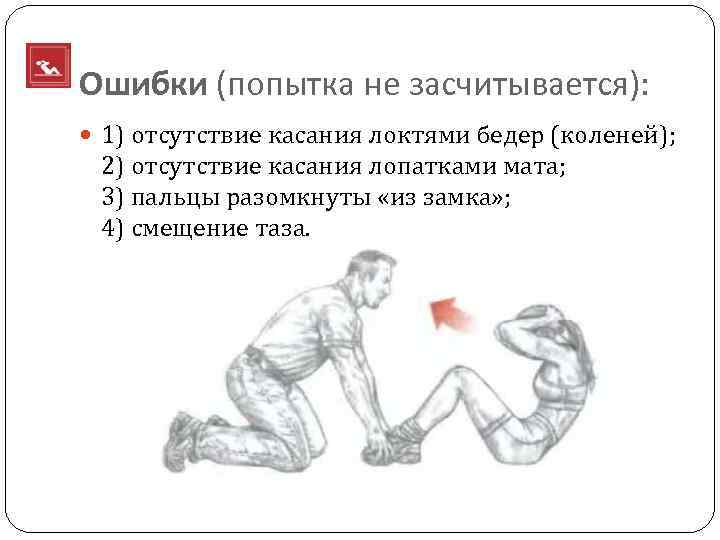 Ошибки (попытка не засчитывается):

1) отсутствие касания локтями бедер (коленей);
2) отсутствие касания лопатками мата;
3) пальцы разомкнуты «из замка»;
4) смещение таза.