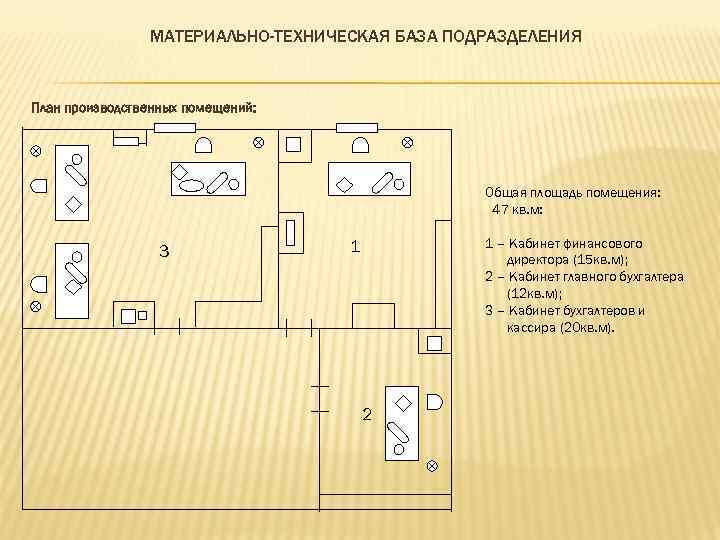 МАТЕРИАЛЬНО-ТЕХНИЧЕСКАЯ БАЗА ПОДРАЗДЕЛЕНИЯ

План производственных помещений:

3

1

2

Общая площадь помещения:
47 кв.м:

1 – Кабинет финансового директора (15кв.м);
2 – Кабинет главного бухгалтера (12кв.м);
3 – Кабинет бухгалтеров и кассира (20кв.м).