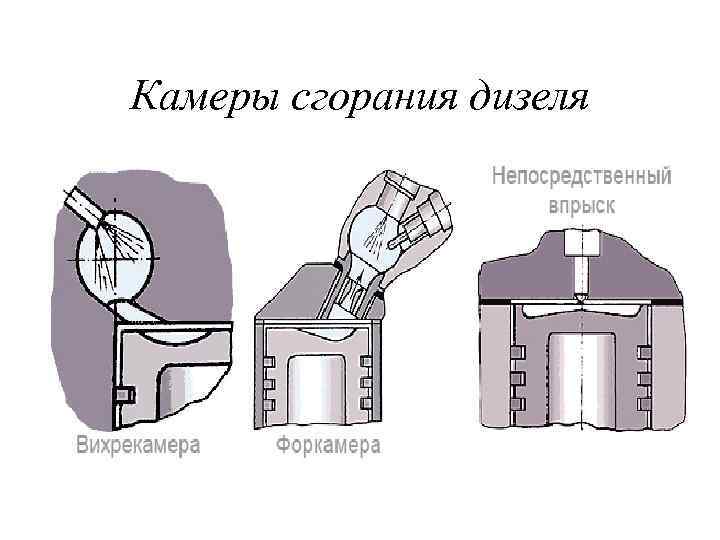 Камеры сгорания дизеля

Непосредственный впрыск

Вихрекамера

Форкамера