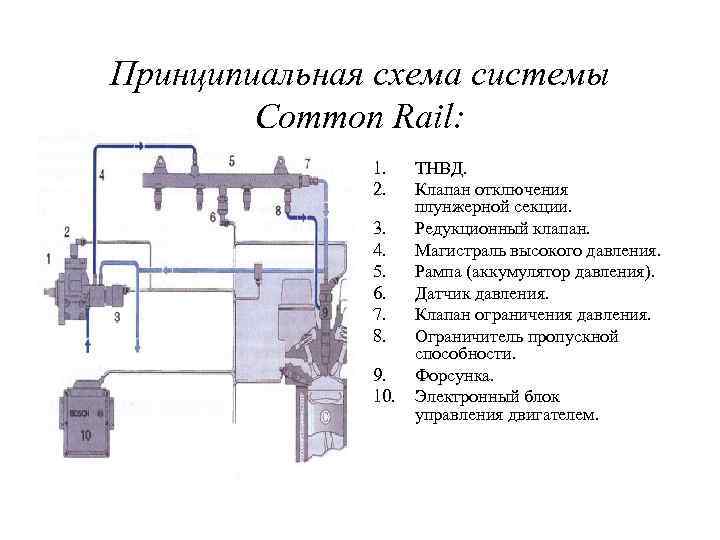 Принципиальная схема системы Common Rail:

4
5
7
2
6
8
1
3
9
BOSCH
10

1. ТНВД.
2. Клапан отключения плунжерной секции.
3. Редукционный клапан.
4. Магистраль высокого давления.
5. Рампа (аккумулятор давления).
6. Датчик давления.
7. Клапан ограничения давления.
8. Ограничитель пропускной способности.
9. Форсунка.
10. Электронный блок управления двигателем.