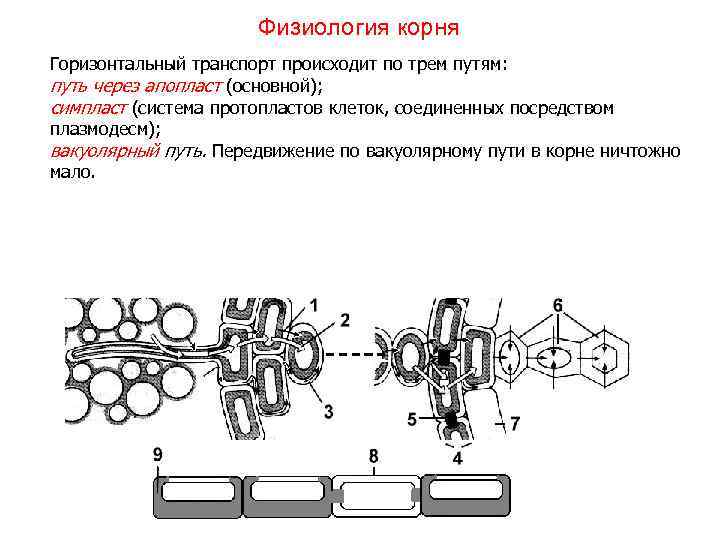 Физиология корня

Горизонтальный транспорт происходит по трем путям:
путь через апопласт (основной);
симпласт (система протопластов клеток, соединенных посредством плазмодесм);
вакуолярный путь. Передвижение по вакуолярному пути в корне ничтожно мало.

1
2
3
6
5
7
4
9
8