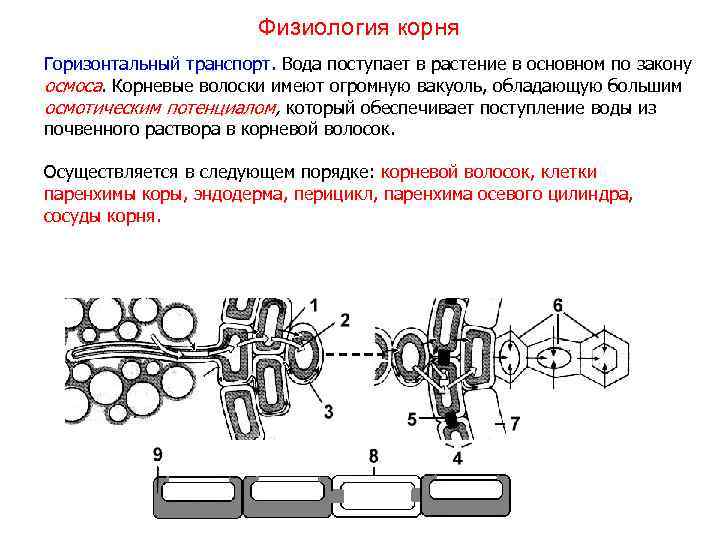 Физиология корня

Горизонтальный транспорт. Вода поступает в растение в основном по закону осмоса. Корневые волоски имеют огромную вакуоль, обладающую большим осмотическим потенциалом, который обеспечивает поступление воды из почвенного раствора в корневой волосок.

Осуществляется в следующем порядке: корневой волосок, клетки паренхимы коры, эндодерма, перицикл, паренхима осевого цилиндра, сосуды корня.

1
2
3
6
5
7
4
9
8