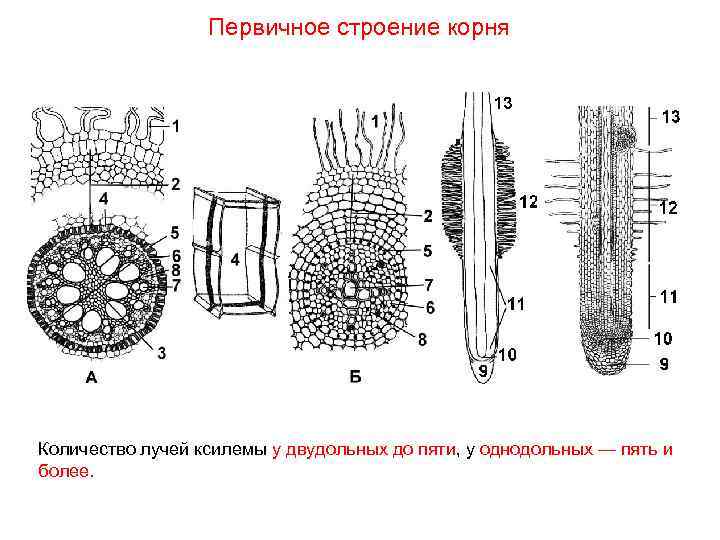 Первичное строение корня

1
2
4
5
6
8
7
3
А
4
1
2
5
7
6
8
Б
13
12
11
10
9
13
12
11
10
9

Количество лучей ксилемы у двудольных до пяти, у однодольных — пять и более.