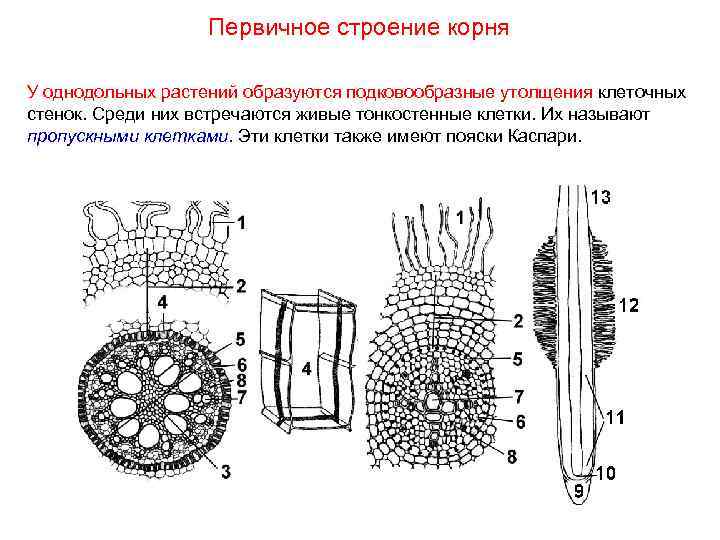 Первичное строение корня

У однодольных растений образуются подковообразные утолщения клеточных стенок. Среди них встречаются живые тонкостенные клетки. Их называют пропускными клетками. Эти клетки также имеют пояски Каспари.

1
2
4
5
6
8
7
3
4
1
2
5
7
6
8
13
12
11
10
9