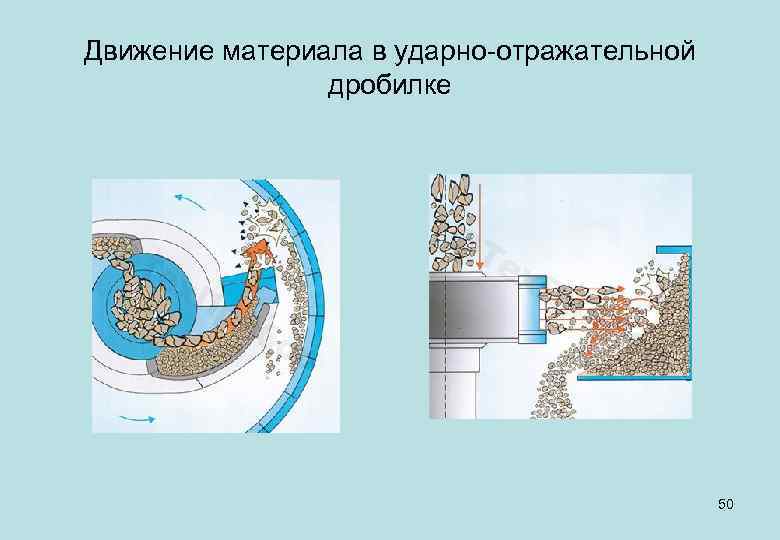 Движение материала в ударно-отражательной дробилке

50